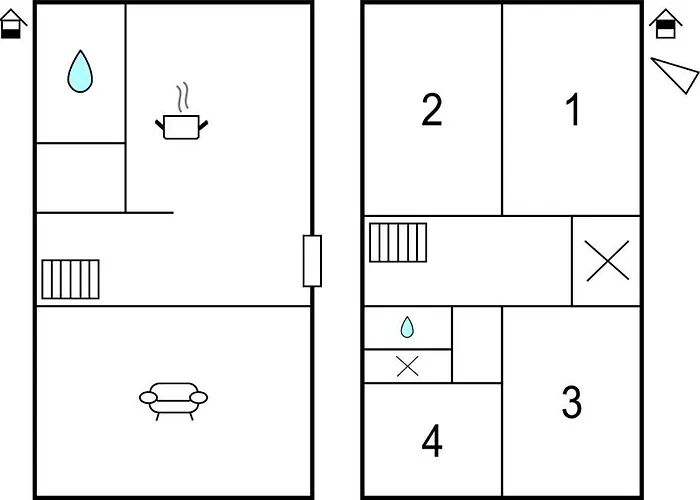 2
1
3
4